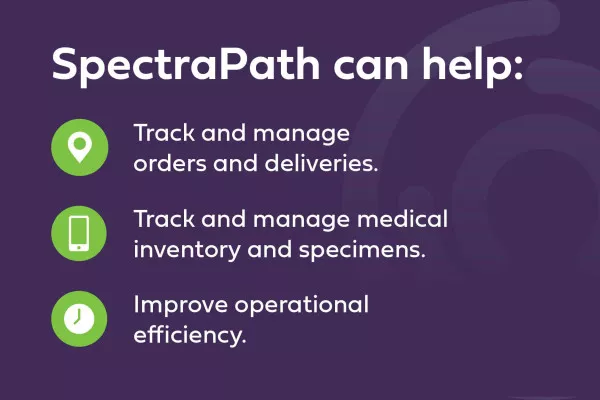 SpectraPath can help:

Track and manage orders and deliveries.

Track and manage medical inventory and specimens.

Improve operational efficiency.